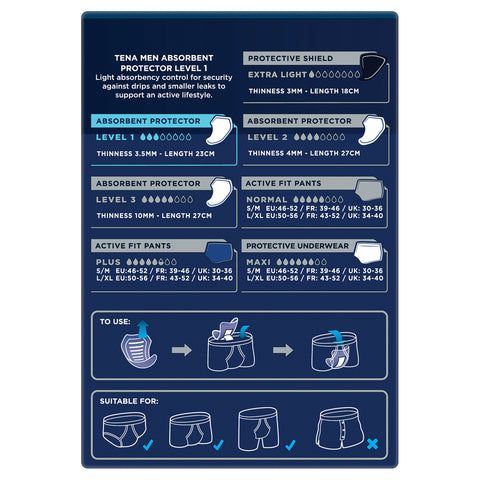 TENA MEN ABSORBENT PROTECTOR LEVEL 1
Light absorbency control for security against drips and smaller leaks to support an active lifestyle.

PROTECTIVE SHIELD
EXTRA LIGHT
THINNESS 3MM - LENGTH 18CM

ABSORBENT PROTECTOR
LEVEL 1
THINNESS 3.5MM - LENGTH 23CM

ABSORBENT PROTECTOR
LEVEL 2
THINNESS 4MM - LENGTH 27CM

ABSORBENT PROTECTOR
LEVEL 3
THINNESS 10MM - LENGTH 27CM

ACTIVE FIT PANTS
NORMAL
S/M EU:46-52 / FR: 39-46 / UK: 30-36
L/XL EU:50-56 / FR: 43-52 / UK: 34-40

ACTIVE FIT PANTS
PLUS
S/M EU:46-52 / FR: 39-46 / UK: 30-36
L/XL EU:50-56 / FR: 43-52 / UK: 34-40

PROTECTIVE UNDERWEAR
MAXI
S/M EU:46-52 / FR: 39-46 / UK: 30-36
L/XL EU:50-56 / FR: 43-52 / UK: 34-40

TO USE:

SUITABLE FOR: