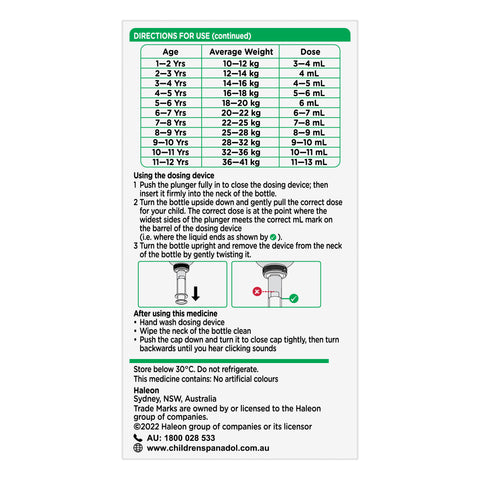 DIRECTIONS FOR USE (continued)

| Age | Average Weight | Dose |
|---|---|---|
| 1—2 Yrs | 10—12 kg | 3—4 mL |
| 2—3 Yrs | 12—14 kg | 4 mL |
| 3—4 Yrs | 14—16 kg | 4—5 mL |
| 4—5 Yrs | 16—18 kg | 5—6 mL |
| 5—6 Yrs | 18—20 kg | 6 mL |
| 6—7 Yrs | 20—22 kg | 6—7 mL |
| 7—8 Yrs | 22—25 kg | 7—8 mL |
| 8—9 Yrs | 25—28 kg | 8—9 mL |
| 9—10 Yrs | 28—32 kg | 9—10 mL |
| 10—11 Yrs | 32—36 kg | 10—11 mL |
| 11—12 Yrs | 36—41 kg | 11—13 mL |

Using the dosing device
1 Push the plunger fully in to close the dosing device; then insert it firmly into the neck of the bottle.
2 Turn the bottle upside down and gently pull the correct dose for your child. The correct dose is at the point where the widest sides of the plunger meets the correct mL mark on the barrel of the dosing device (i.e. where the liquid ends as shown by ).
3 Turn the bottle upright and remove the device from the neck of the bottle by gently twisting it.

After using this medicine
• Hand wash dosing device
• Wipe the neck of the bottle clean
• Push the cap down and turn it to close cap tightly, then turn backwards until you hear clicking sounds

Store below 30°C. Do not refrigerate.
This medicine contains: No artificial colours

Haleon
Sydney, NSW, Australia
Trade Marks are owned by or licensed to the Haleon group of companies.
©2022 Haleon group of companies or its licensor
AU: 1800 028 533
www.childrenspanadol.com.au