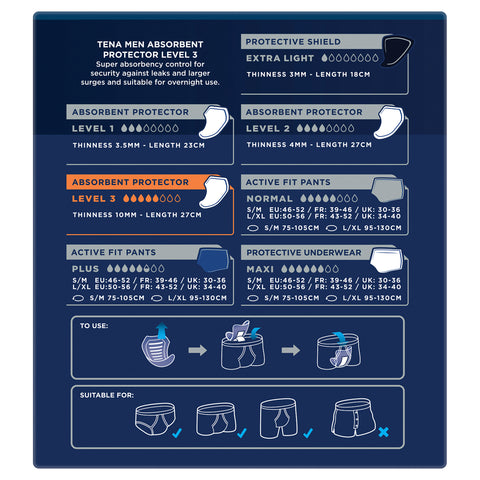 TENA MEN ABSORBENT PROTECTOR LEVEL 3
Super absorbency control for security against leaks and larger surges and suitable for overnight use.

PROTECTIVE SHIELD
EXTRA LIGHT
THINNESS 3MM - LENGTH 18CM

ABSORBENT PROTECTOR
LEVEL 1
THINNESS 3.5MM - LENGTH 23CM

ABSORBENT PROTECTOR
LEVEL 2
THINNESS 4MM - LENGTH 27CM

ABSORBENT PROTECTOR
LEVEL 3
THINNESS 10MM - LENGTH 27CM

ACTIVE FIT PANTS
NORMAL
S/M EU:46-52 / FR: 39-46 / UK: 30-36
L/XL EU:50-56 / FR: 43-52 / UK: 34-40
S/M 75-105CM L/XL 95-130CM

ACTIVE FIT PANTS
PLUS
S/M EU:46-52 / FR: 39-46 / UK: 30-36
L/XL EU:50-56 / FR: 43-52 / UK: 34-40
S/M 75-105CM L/XL 95-130CM

PROTECTIVE UNDERWEAR
MAXI
S/M EU:46-52 / FR: 39-46 / UK: 30-36
L/XL EU:50-56 / FR: 43-52 / UK: 34-40
S/M 75-105CM L/XL 95-130CM

TO USE:

SUITABLE FOR: